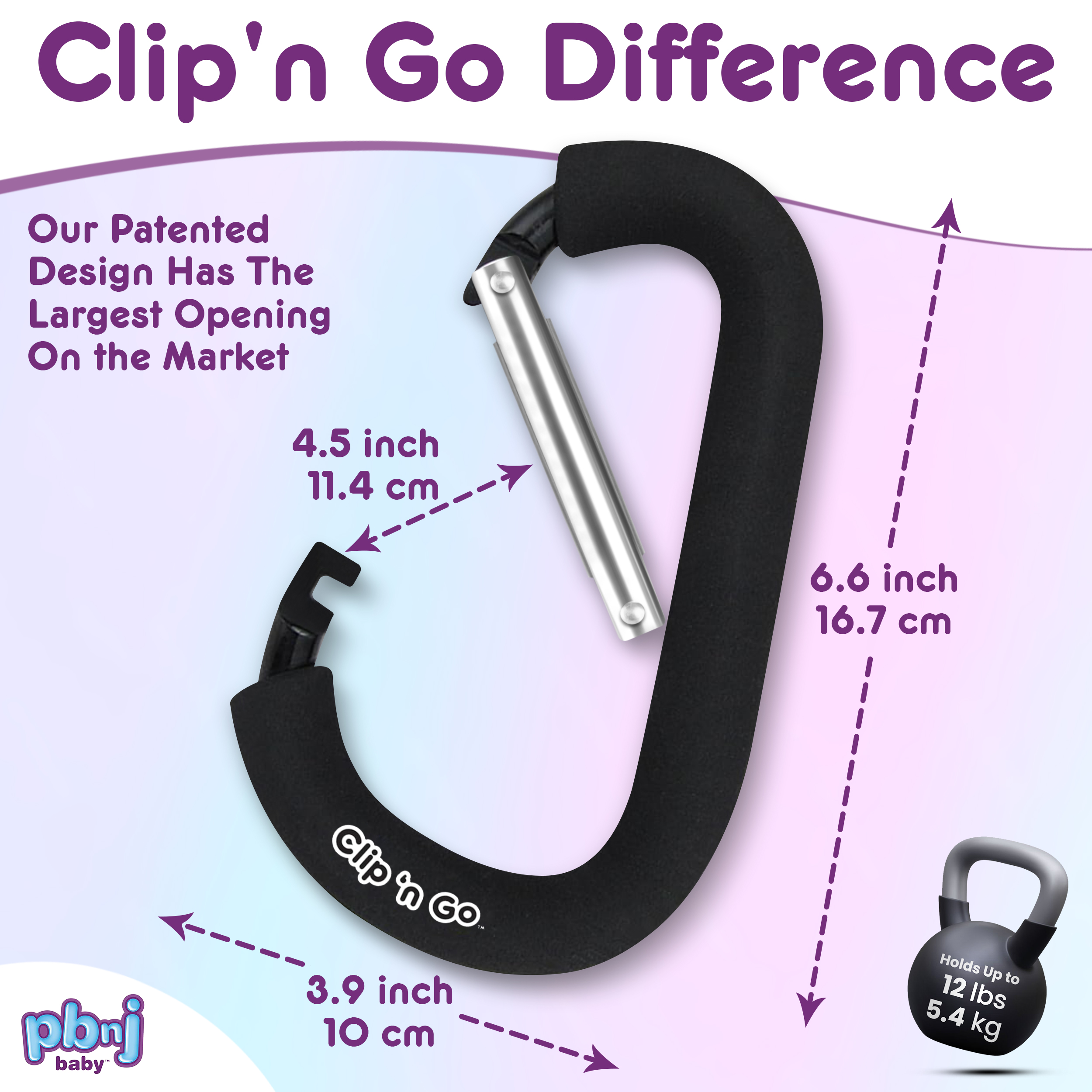 Clip'n Go Difference

Our Patented Design Has The Largest Opening On the Market

4.5 inch
11.4 cm

6.6 inch
16.7 cm

Clip 'n Go™

3.9 inch
10 cm

Holds Up to
12 lbs
5.4 kg

pbnj
baby™