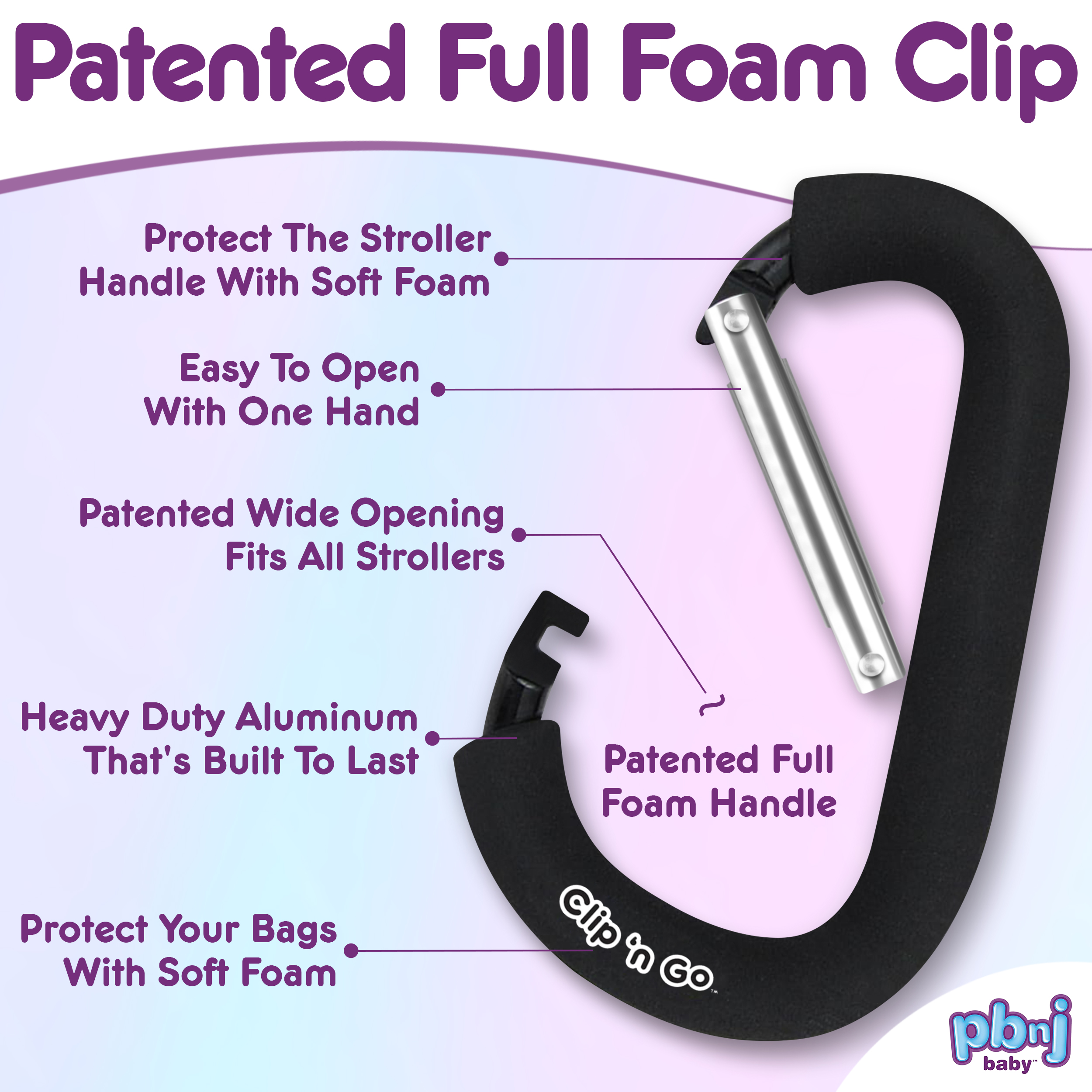 Patented Full Foam Clip

Protect The Stroller Handle With Soft Foam

Easy To Open With One Hand

Patented Wide Opening Fits All Strollers

Heavy Duty Aluminum That's Built To Last

Patented Full Foam Handle

Protect Your Bags With Soft Foam

Clip 'n Go™

pbnj baby™